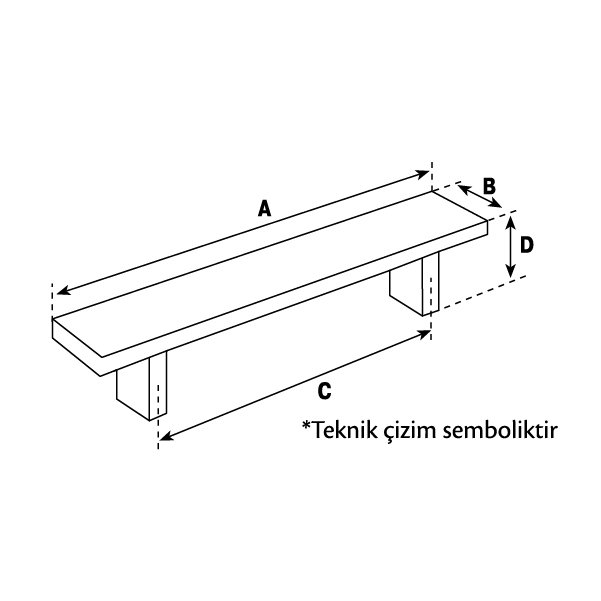 A

B

D

C

*Teknik çizim semboliktir