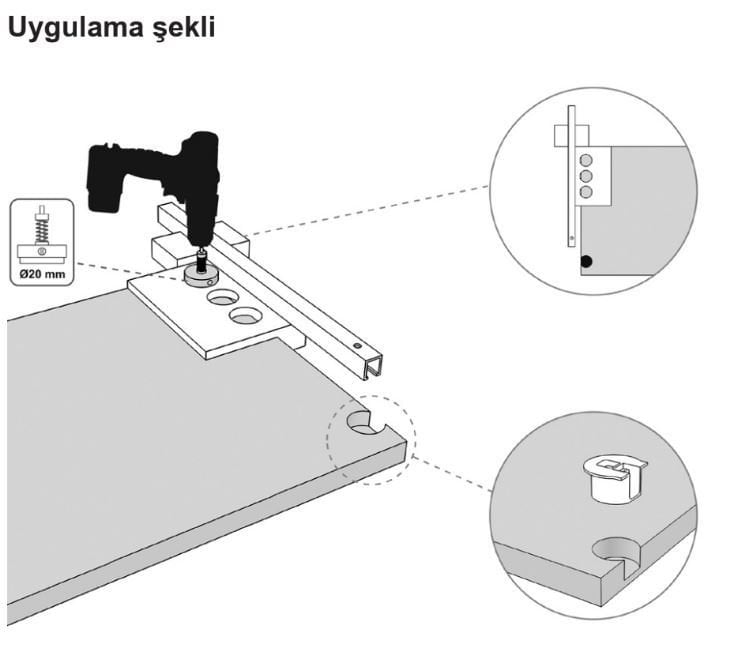 Uygulama şekli

Ø20 mm