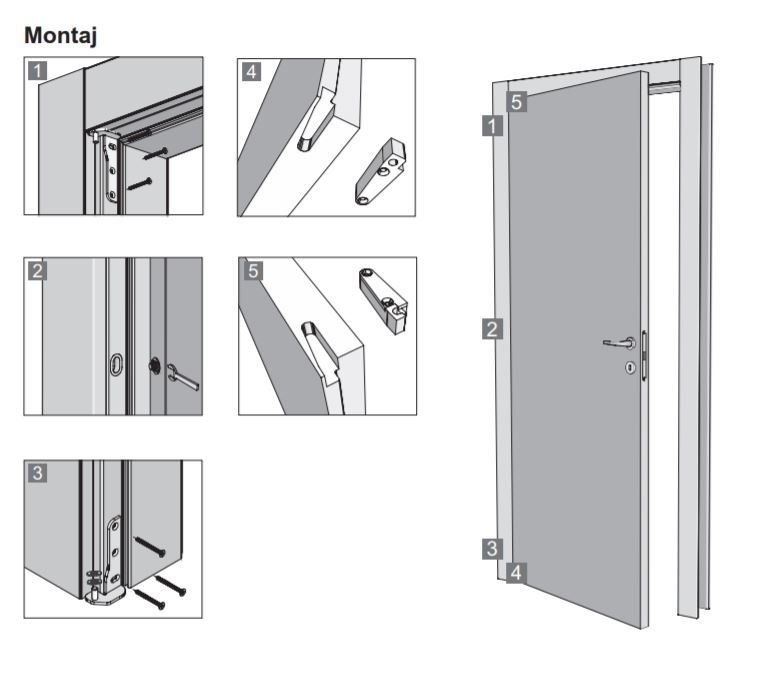 Montaj

1

4

2

5

3

5

1

2

3

4