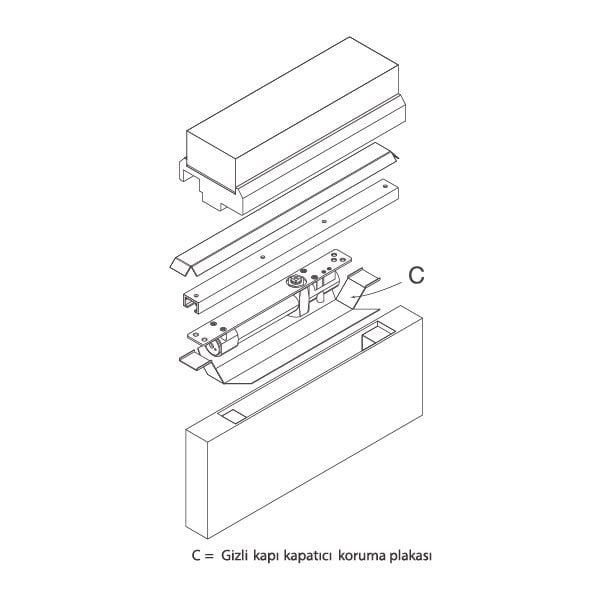 C

C = Gizli kapı kapatıcı koruma plakası