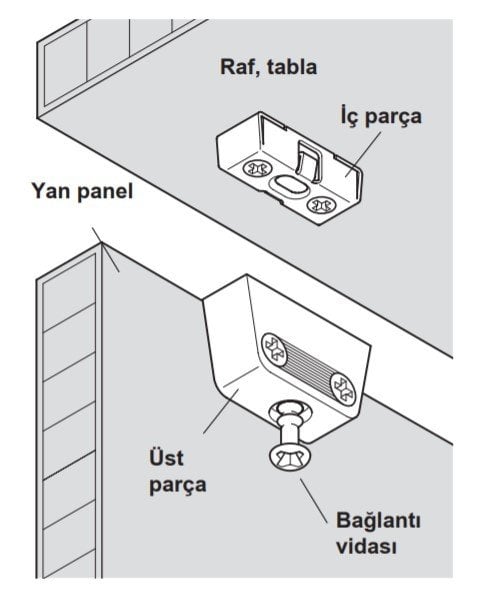 Raf, tabla

İç parça

Yan panel

Üst parça

Bağlantı vidası