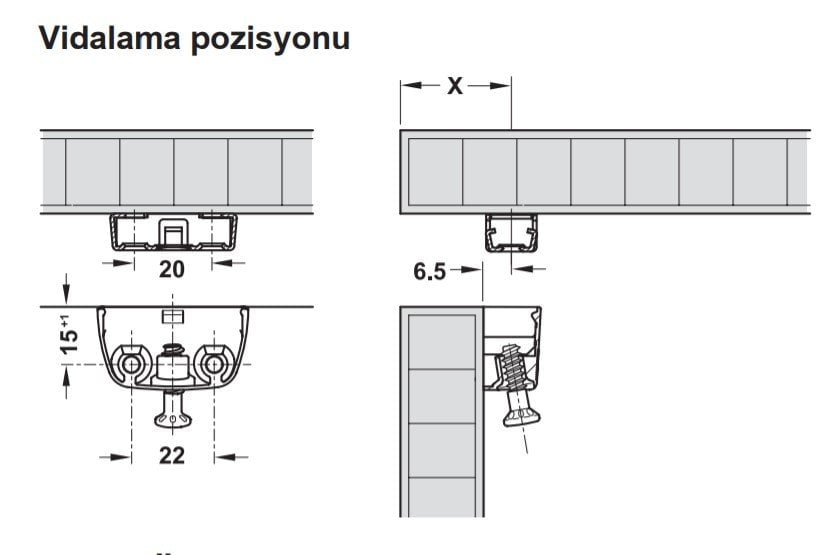 Vidalama pozisyonu

X

20

6.5

$15^{+1}$

22