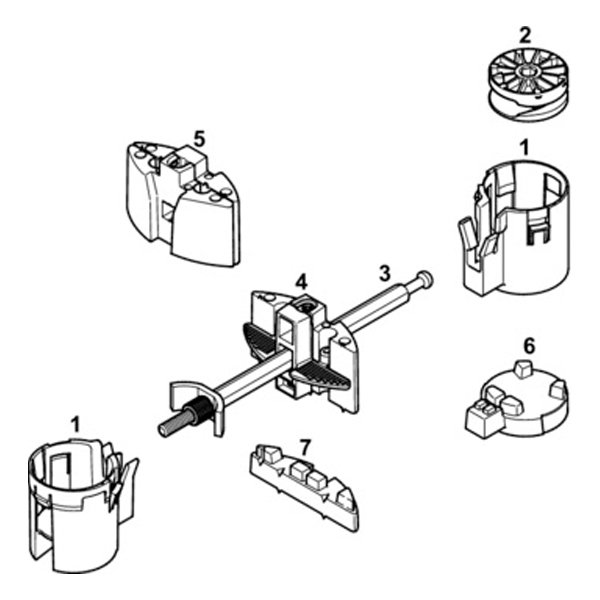 2
5
1
4
3
6
1
7