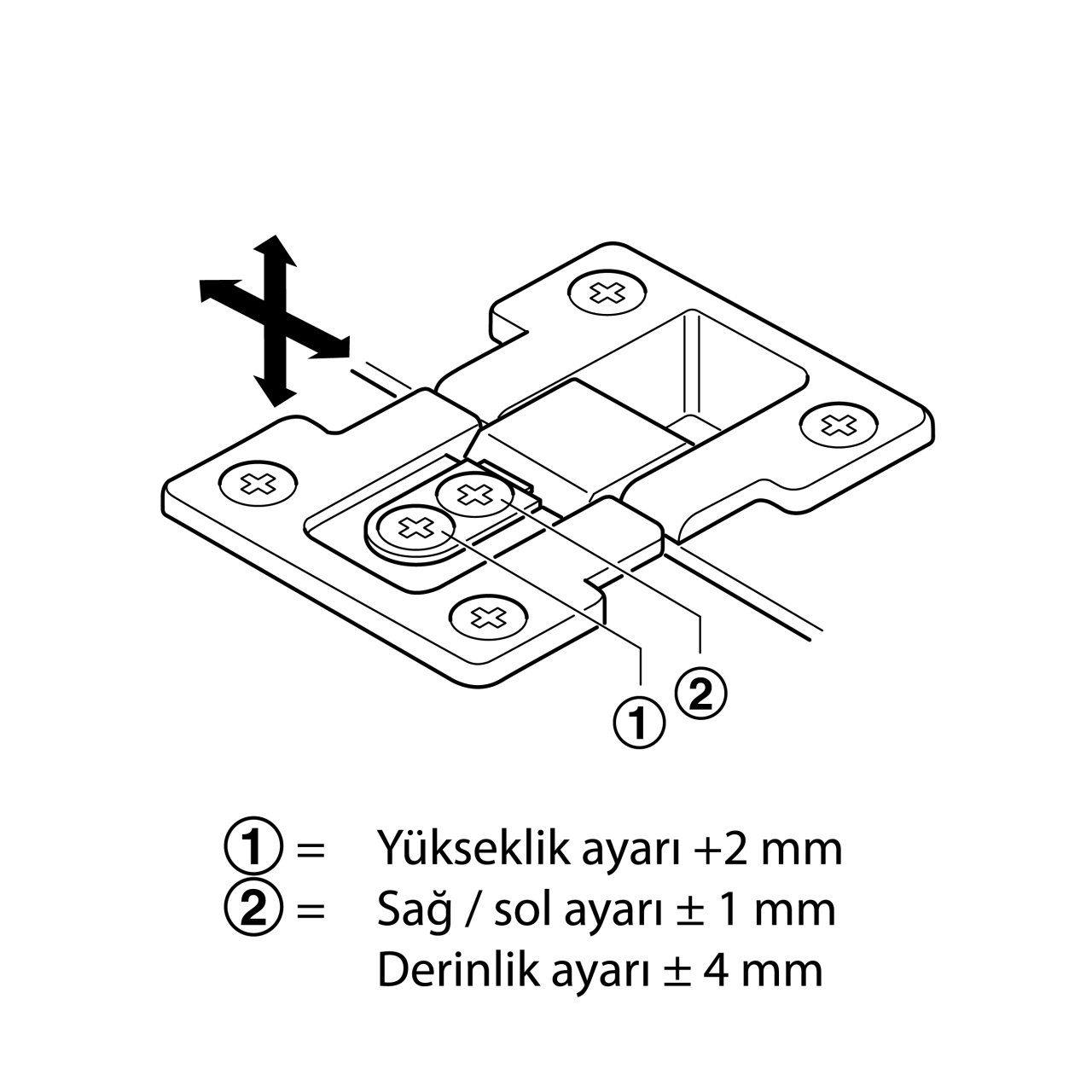 1

2

1 = Yükseklik ayarı +2 mm
2 = Sağ / sol ayarı ± 1 mm
Derinlik ayarı ± 4 mm