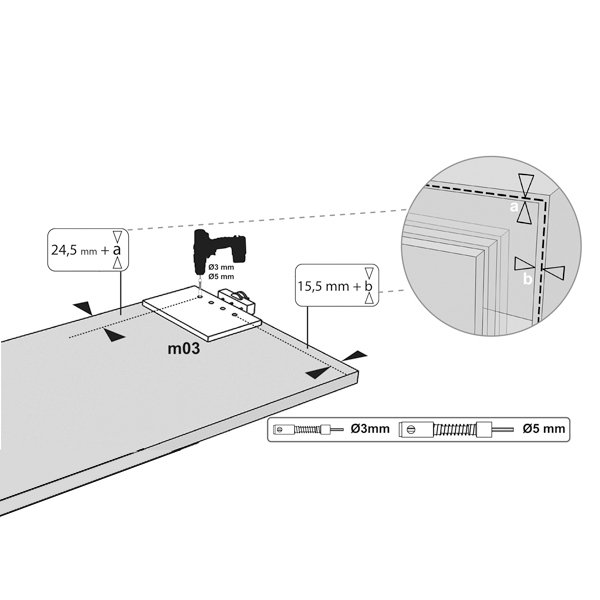 24,5 mm + a

Ø3 mm
Ø5 mm

15,5 mm + b

a

b

m03

Ø3mm

Ø5 mm