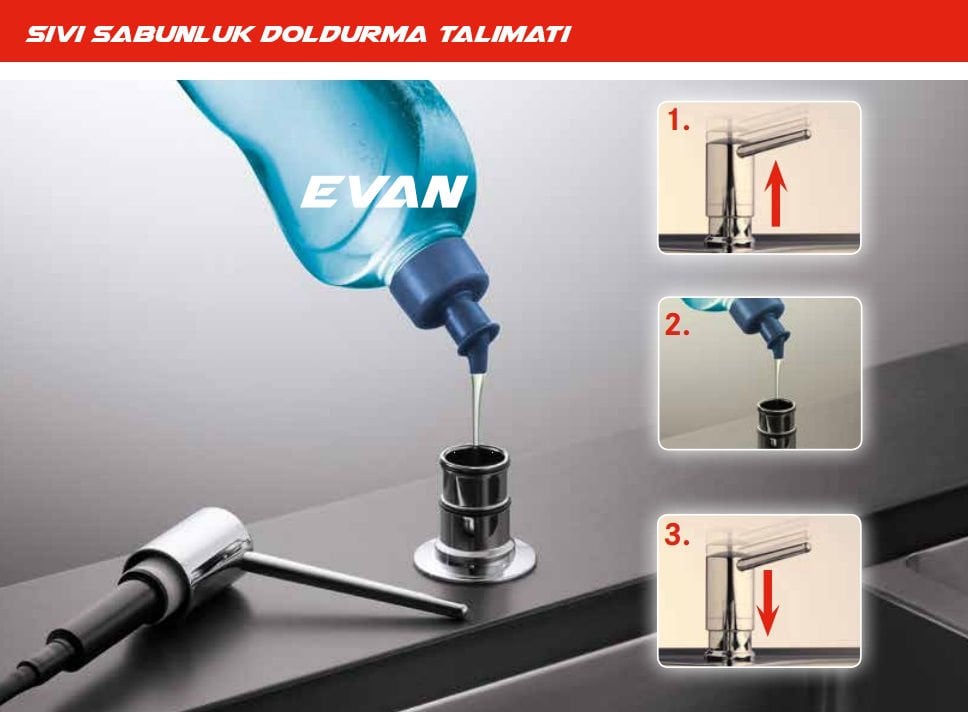 SIVI SABUNLUK DOLDURMA TALIMATI

EVAN

1.

2.

3.