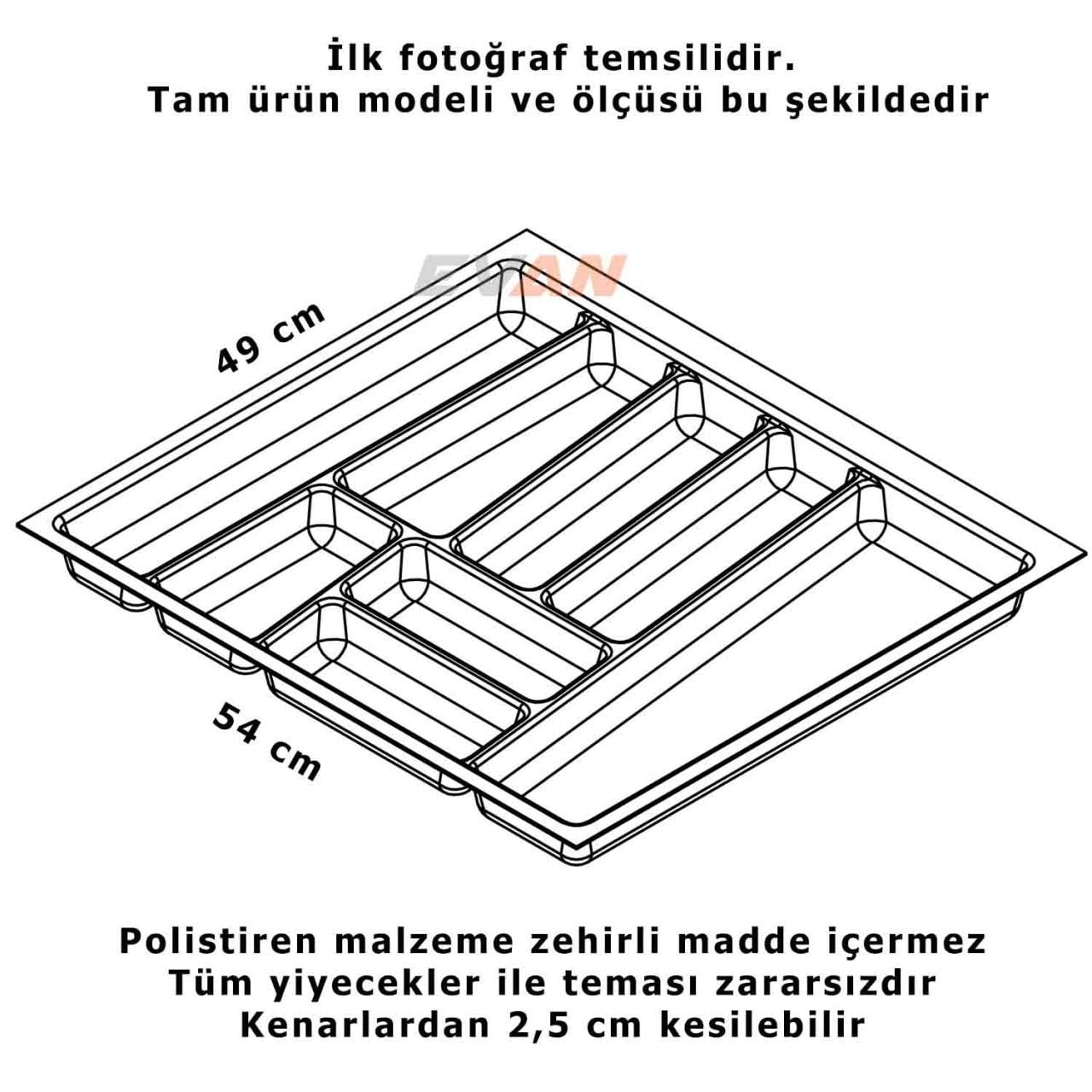 İlk fotoğraf temsilidir.
Tam ürün modeli ve ölçüsü bu şekildedir

EVAN

49 cm

54 cm

Polistiren malzeme zehirli madde içermez
Tüm yiyecekler ile teması zararsızdır
Kenarlardan 2,5 cm kesilebilir