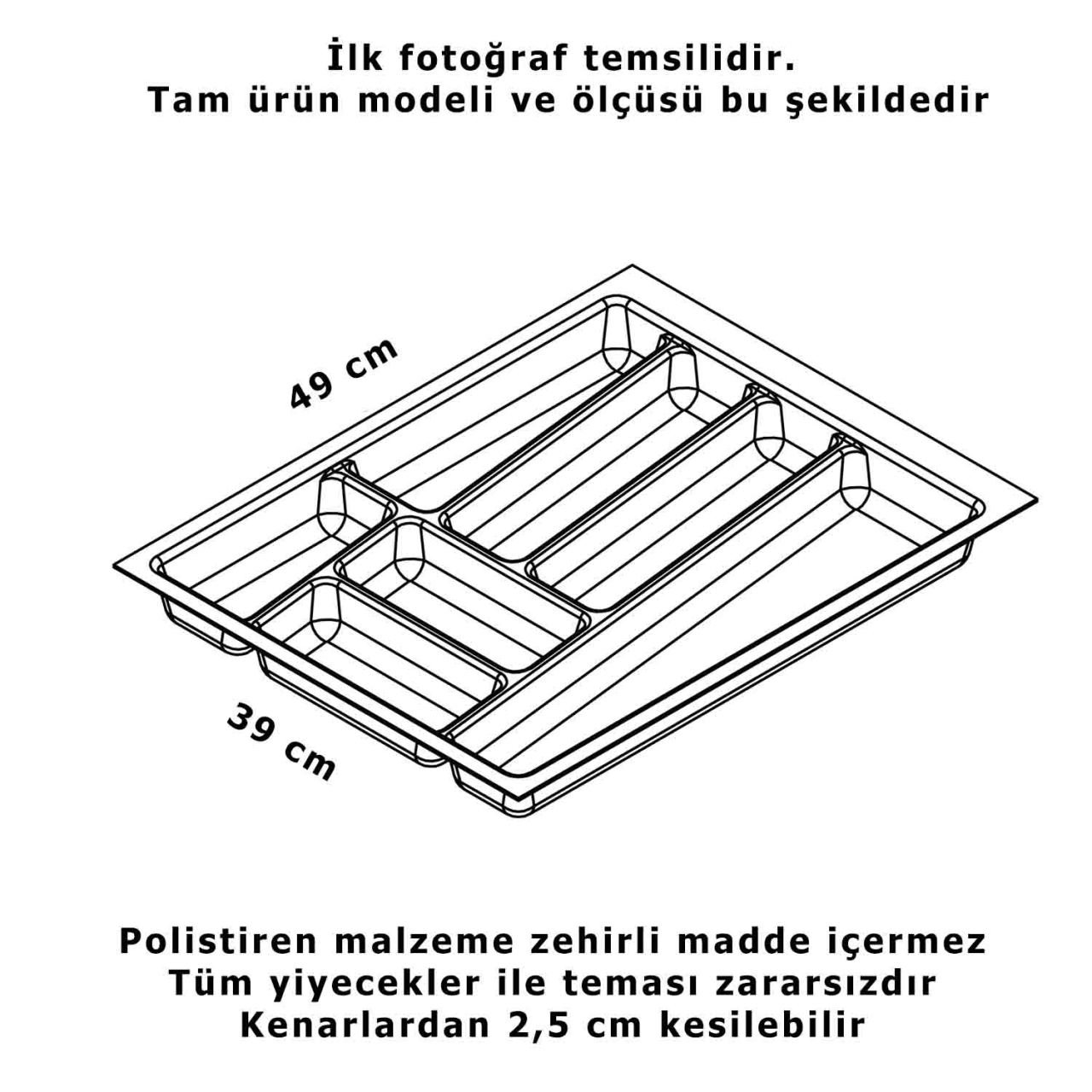 İlk fotoğraf temsilidir.
Tam ürün modeli ve ölçüsü bu şekildedir

49 cm

39 cm

Polistiren malzeme zehirli madde içermez
Tüm yiyecekler ile teması zararsızdır
Kenarlardan 2,5 cm kesilebilir