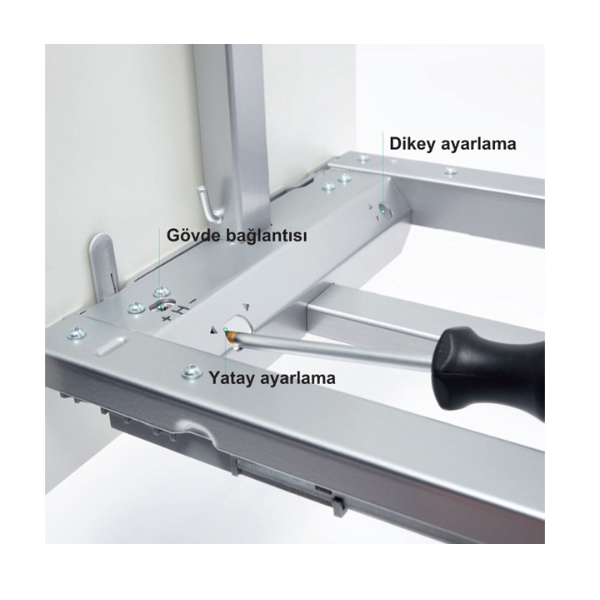 Dikey ayarlama

Gövde bağlantısı

Yatay ayarlama