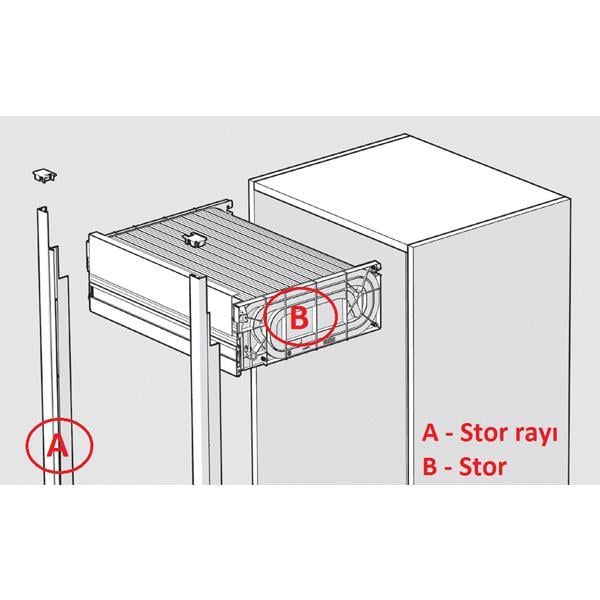 B

A

A - Stor rayı
B - Stor