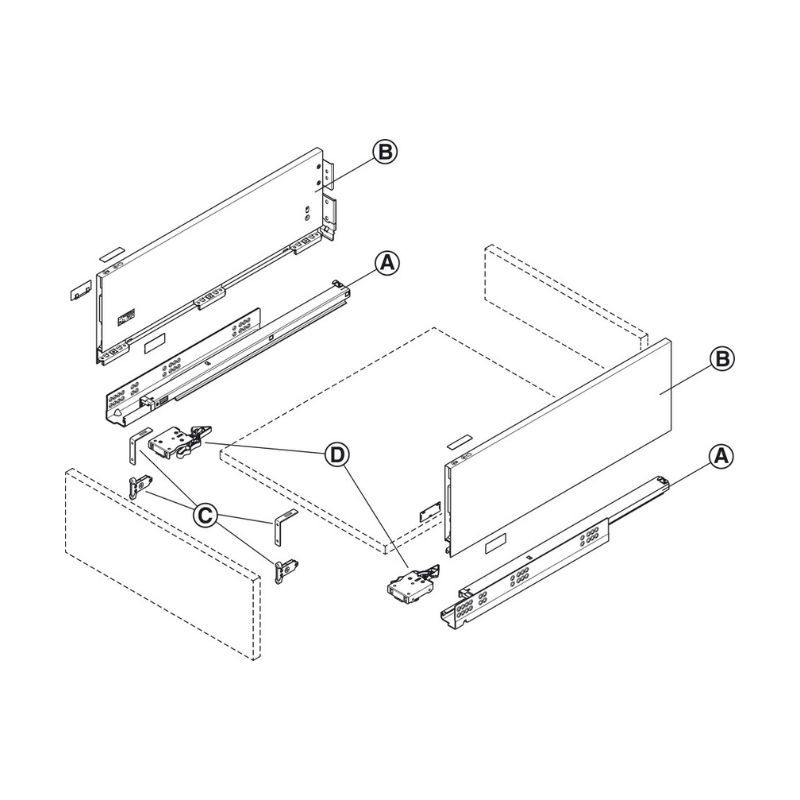 B
A
B
D
A
C