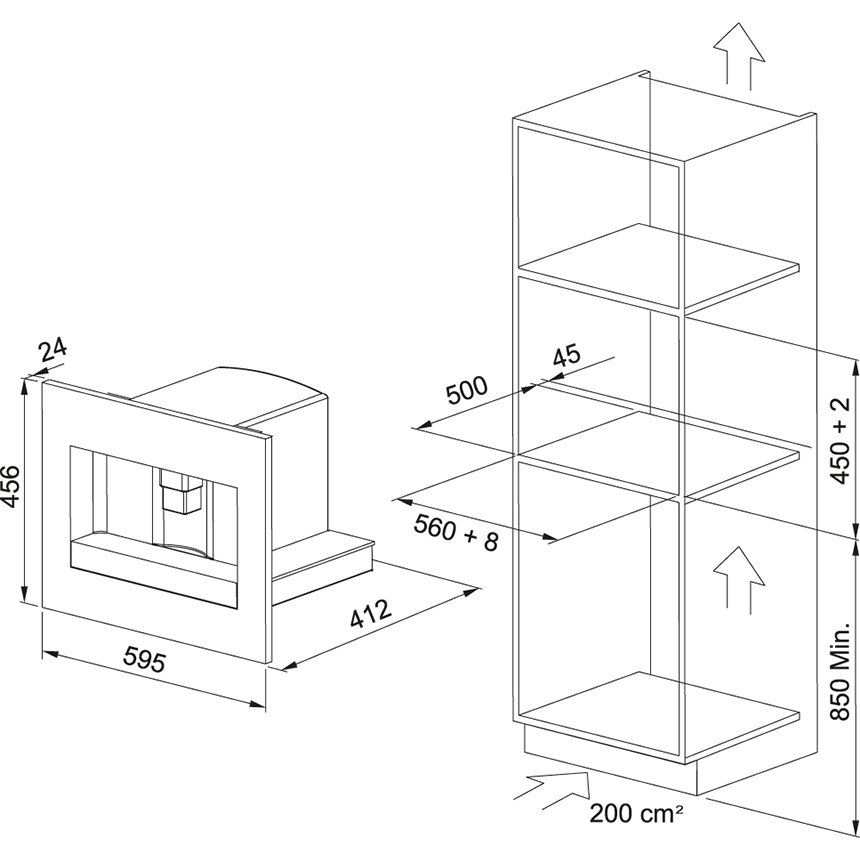 24
456
595
412
500
45
560 + 8
450 + 2
850 Min.
200 cm²