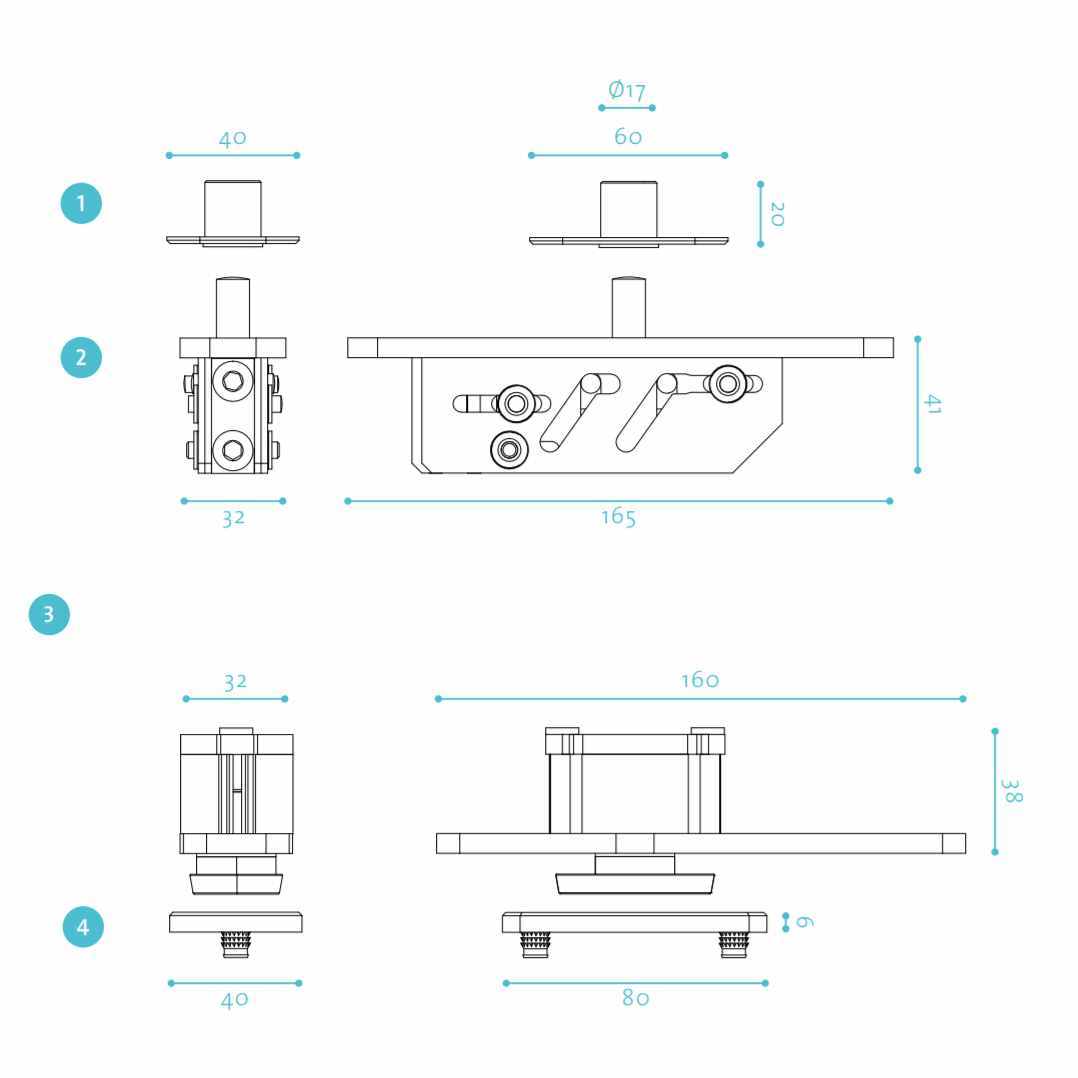 Ø17
40
60
1
20
2
41
32
165
3
32
160
38
4
6
40
80