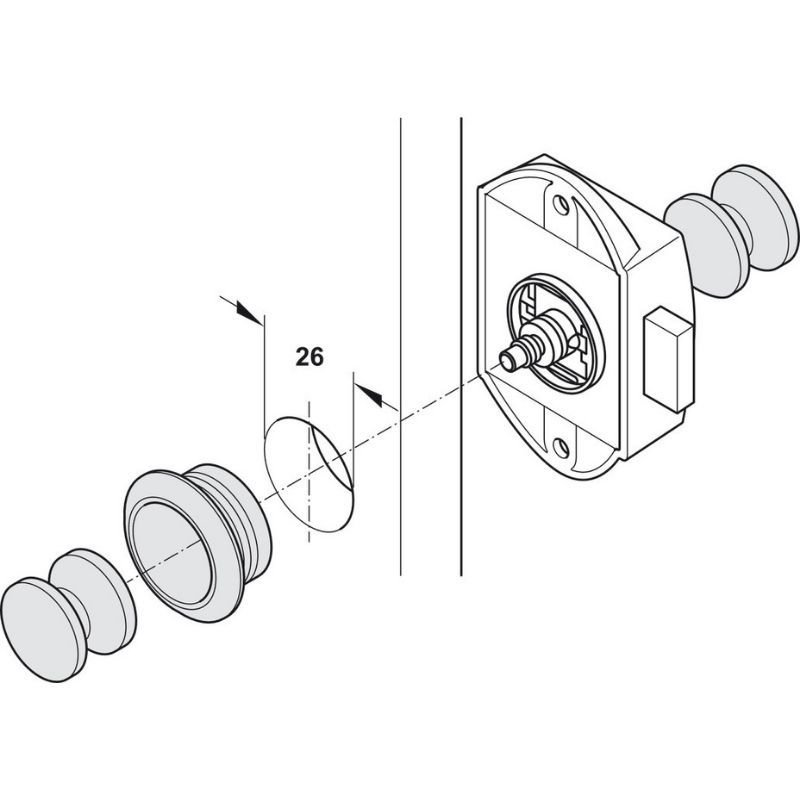 26