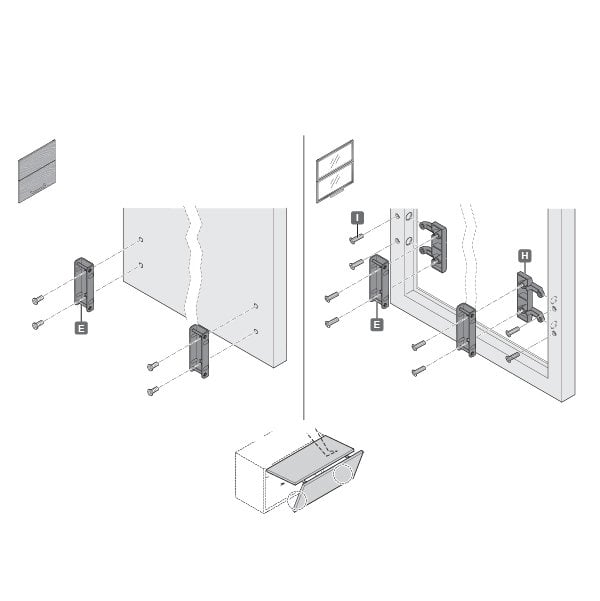 E
I
E
H