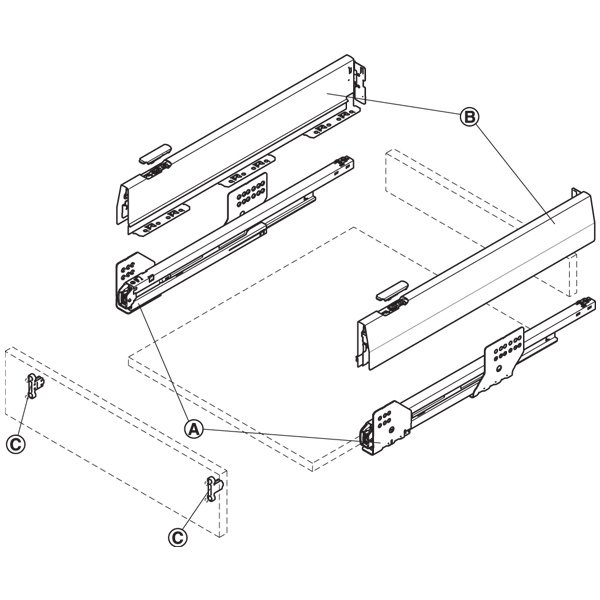 B
A
C
C