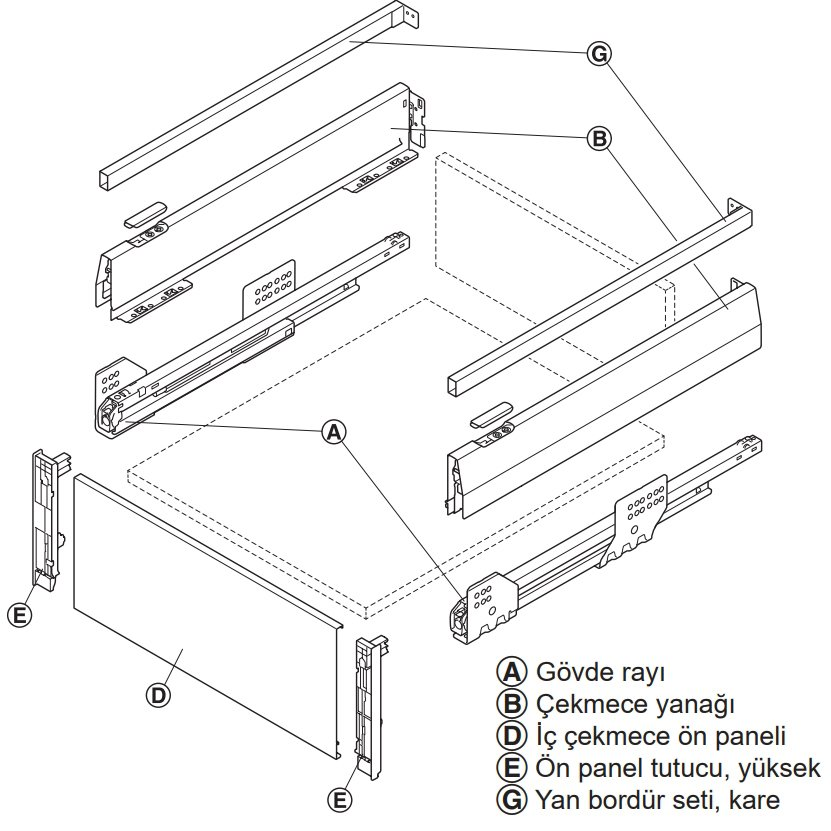 G
B
A
E
D
E
A Gövde rayı
B Çekmece yanağı
D İç çekmece ön paneli
E Ön panel tutucu, yüksek
G Yan bordür seti, kare