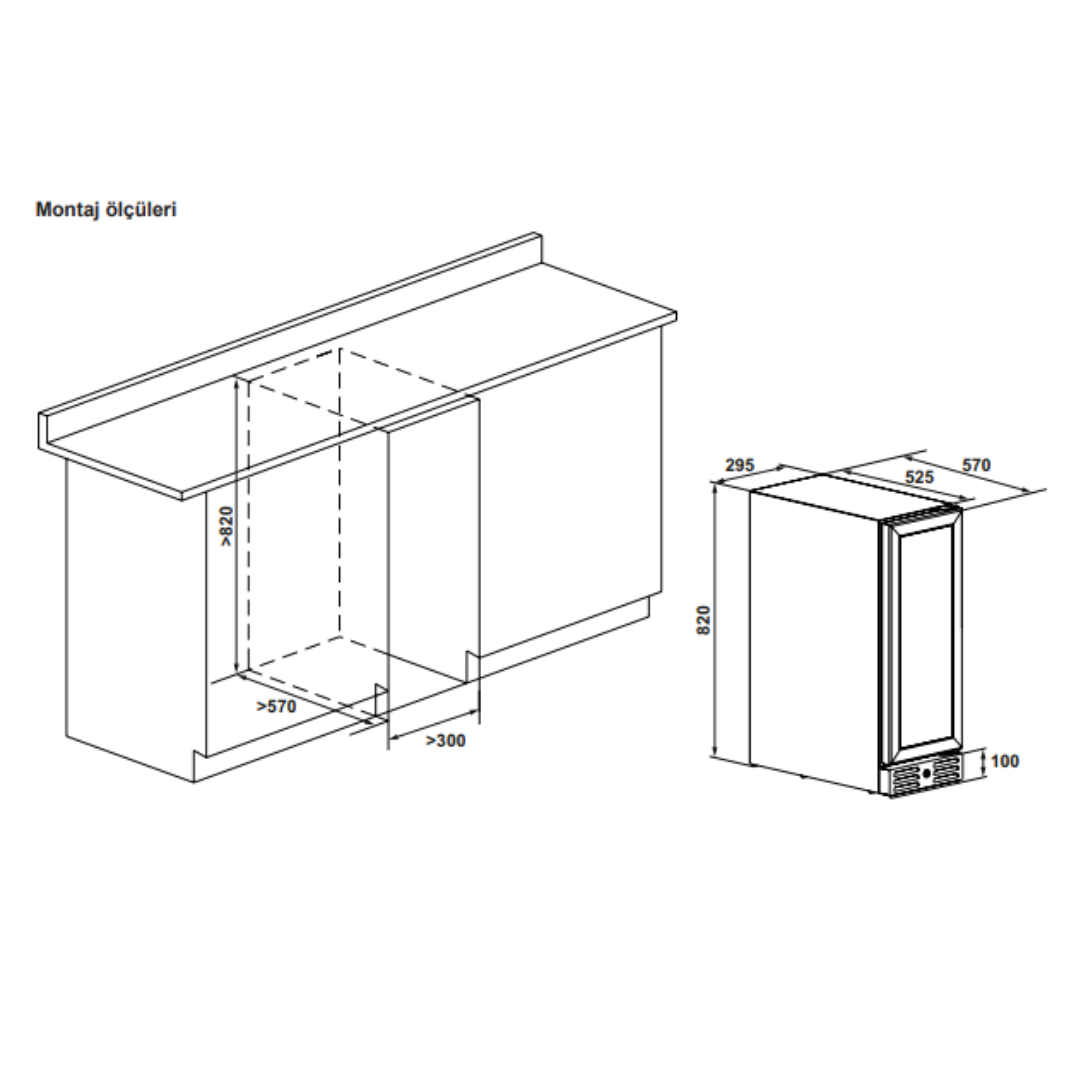 Montaj ölçüleri

>820

>570

>300

295

525

570

820

100