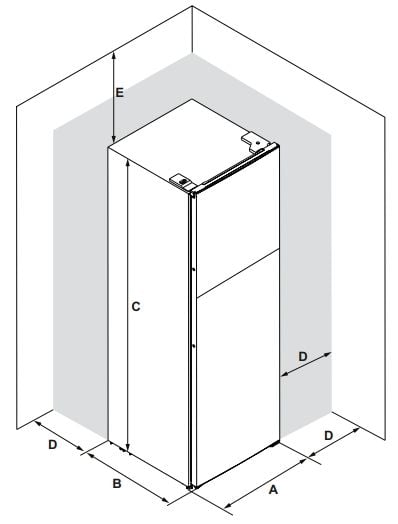 E
C
D
D
D
B
A