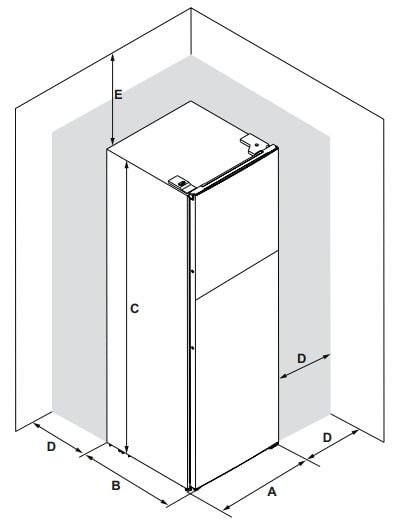 E
C
D
D
D
B
A