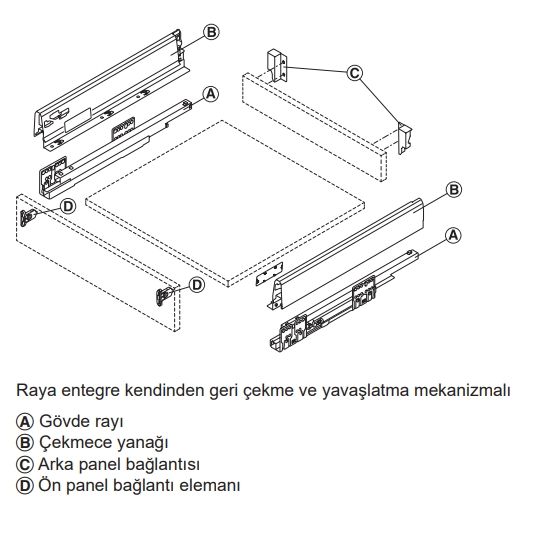 B

C

A

D

B

A

D

Raya entegre kendinden geri çekme ve yavaşlatma mekanizmalı

A Gövde rayı
B Çekmece yanağı
C Arka panel bağlantısı
D Ön panel bağlantı elemanı