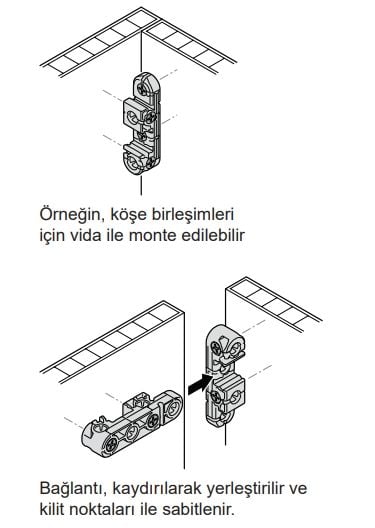 Örneğin, köşe birleşimleri için vida ile monte edilebilir

Bağlantı, kaydırılarak yerleştirilir ve kilit noktaları ile sabitlenir.