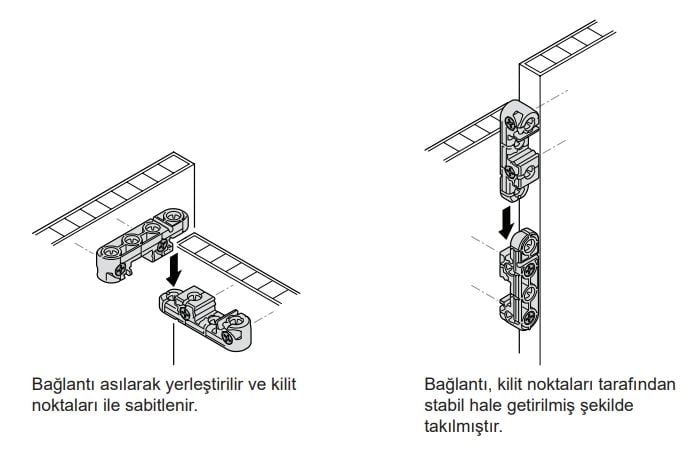 Bağlantı asılarak yerleştirilir ve kilit noktaları ile sabitlenir.

Bağlantı, kilit noktaları tarafından stabil hale getirilmiş şekilde takılmıştır.