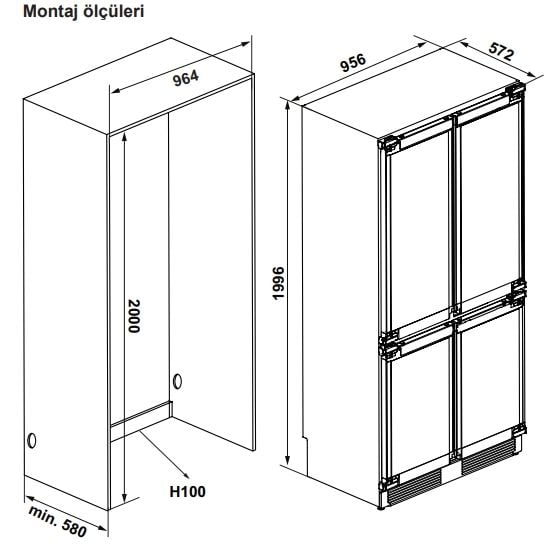 Montaj ölçüleri

964

2000

H100

min. 580

956

572

1996