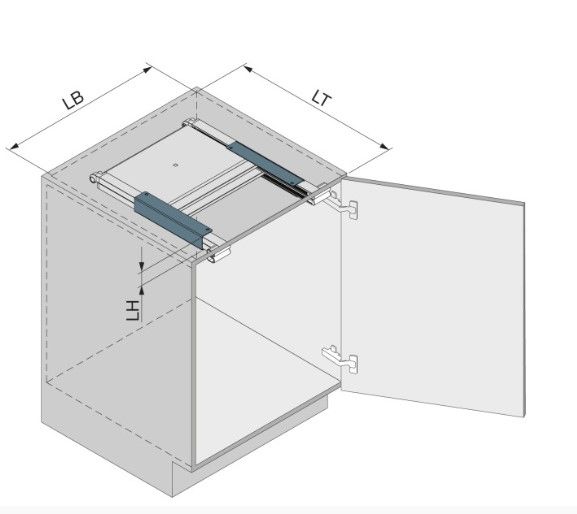 LB
LT
LH