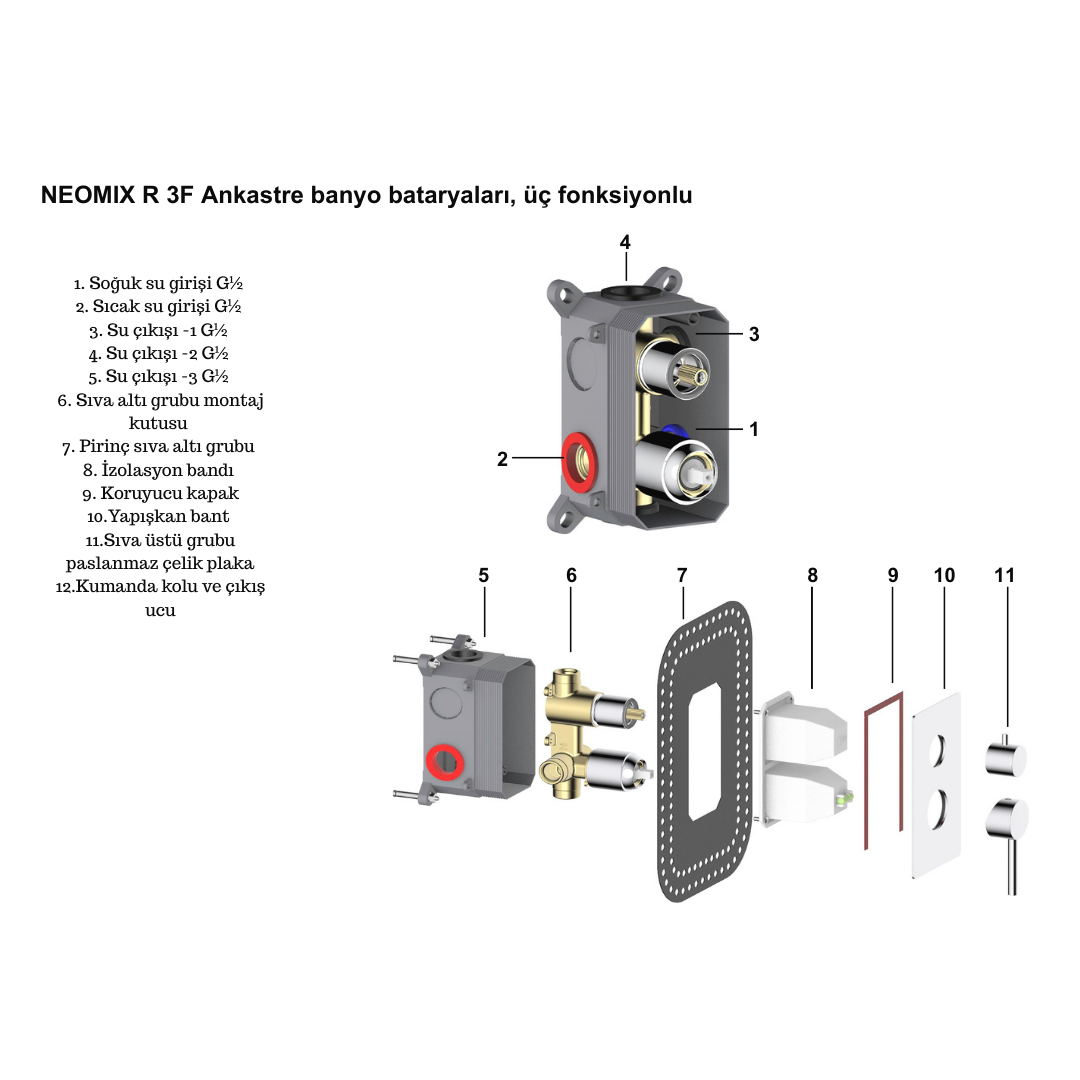 NEOMIX R 3F Ankastre banyo bataryaları, üç fonksiyonlu

1. Soğuk su girişi G½
2. Sıcak su girişi G½
3. Su çıkışı -1 G½
4. Su çıkışı -2 G½
5. Su çıkışı -3 G½
6. Sıva altı grubu montaj kutusu
7. Pirinç sıva altı grubu
8. İzolasyon bandı
9. Koruyucu kapak
10.Yapışkan bant
11.Sıva üstü grubu paslanmaz çelik plaka
12.Kumanda kolu ve çıkış ucu

4
3
1
2

5
6
7
8
9
10
11