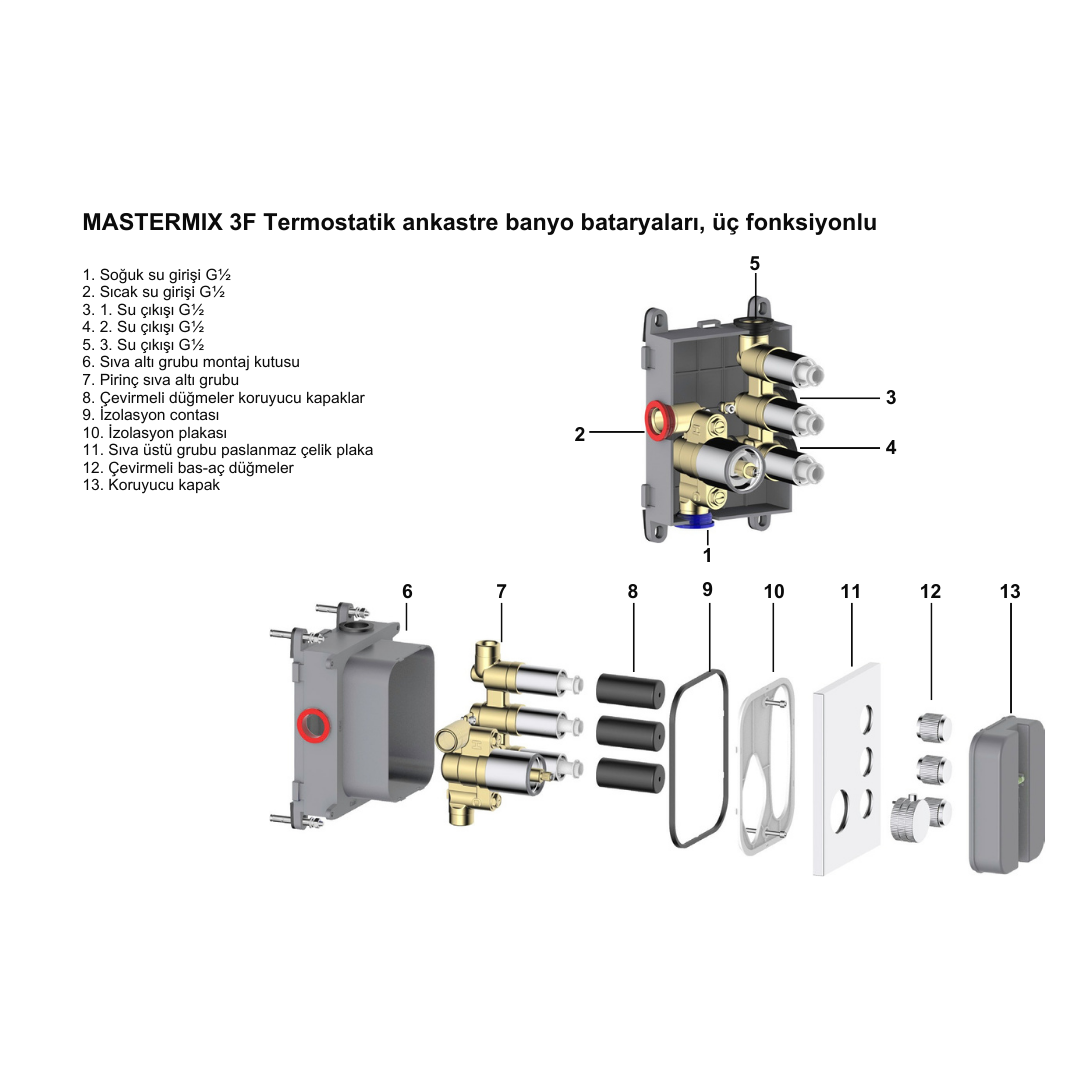 MASTERMIX 3F Termostatik ankastre banyo bataryaları, üç fonksiyonlu

1. Soğuk su girişi G½
2. Sıcak su girişi G½
3. 1. Su çıkışı G½
4. 2. Su çıkışı G½
5. 3. Su çıkışı G½
6. Sıva altı grubu montaj kutusu
7. Pirinç sıva altı grubu
8. Çevirmeli düğmeler koruyucu kapaklar
9. İzolasyon contası
10. İzolasyon plakası
11. Sıva üstü grubu paslanmaz çelik plaka
12. Çevirmeli bas-aç düğmeler
13. Koruyucu kapak

5
3
2
4
1

6
7
8
9
10
11
12
13